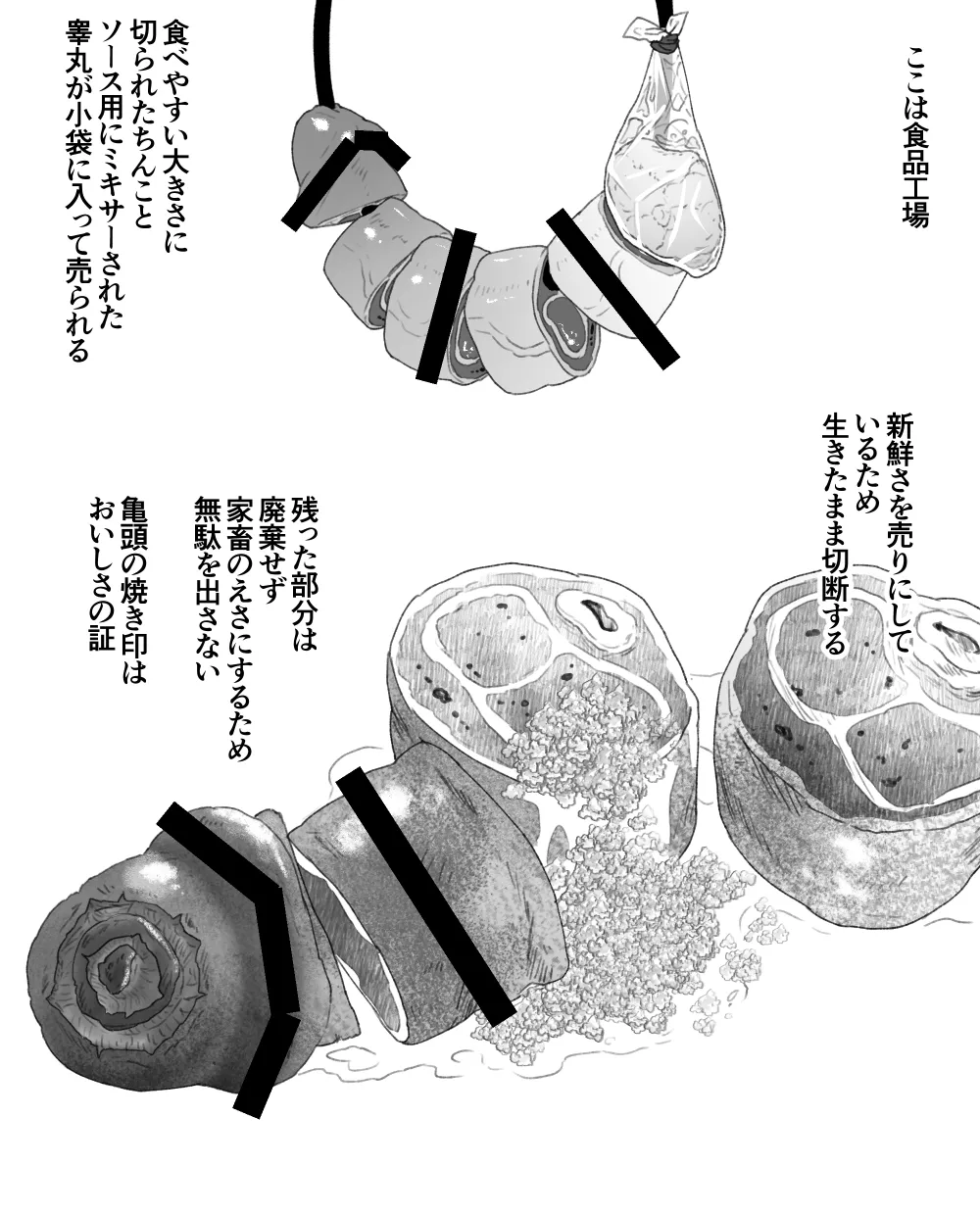 ここは食品工場

食べやすい大きさに切られたちんことソース用にミキサーされた睾丸が小袋に入って売られる

新鮮さを売りにしているため生きたまま切断する

残った部分は廃棄せず家畜のえさにするため無駄を出さない

亀頭の焼き印はおいしさの証