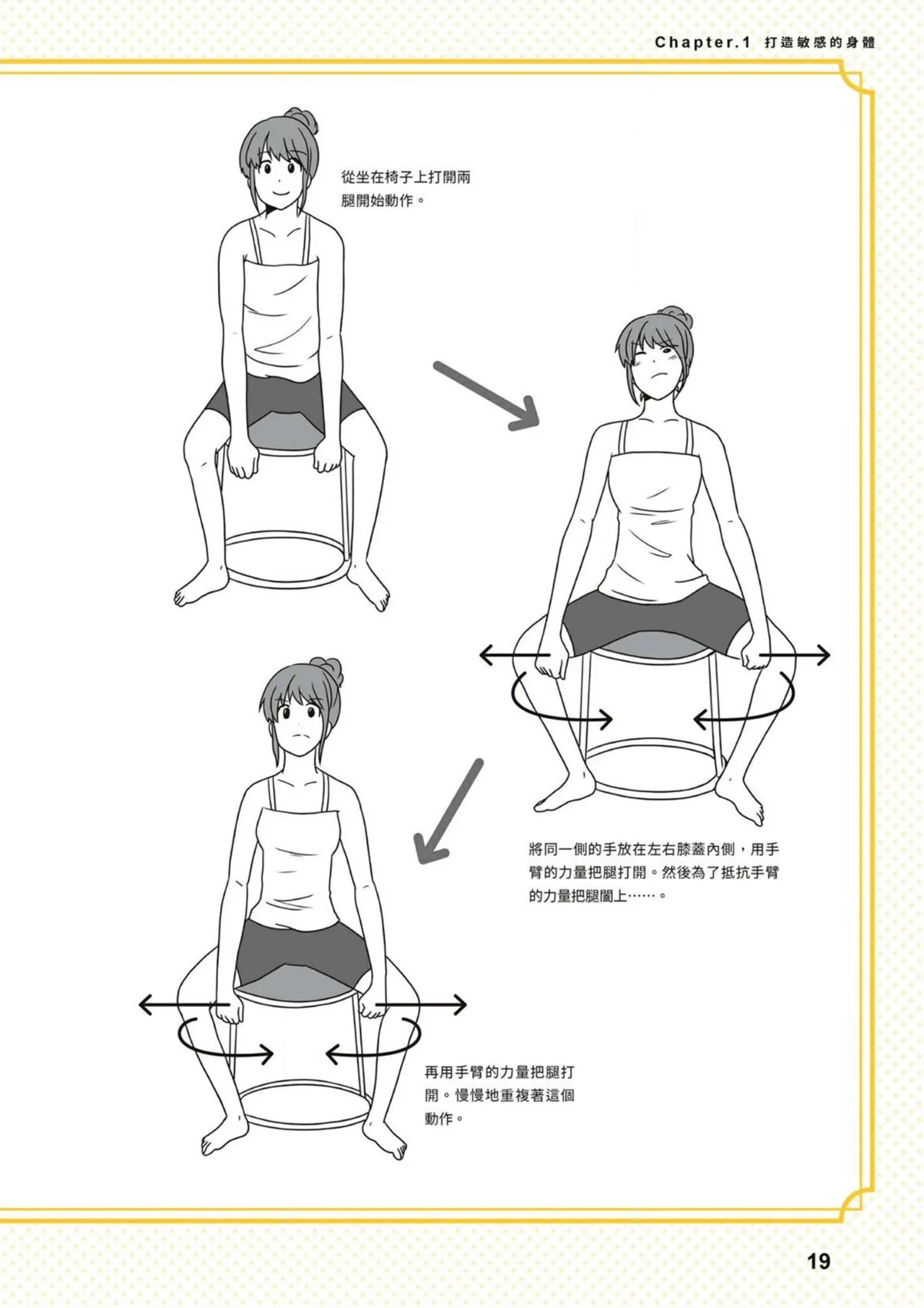 Chapter.1 打造敏感的身體

從坐在椅子上打開兩腿開始動作。

將同一側的手放在左右膝蓋內側，用手臂的力量把腿打開。然後為了抵抗手臂的力量把腿闔上……。

再用手臂的力量把腿打開。慢慢地重複著這個動作。

19